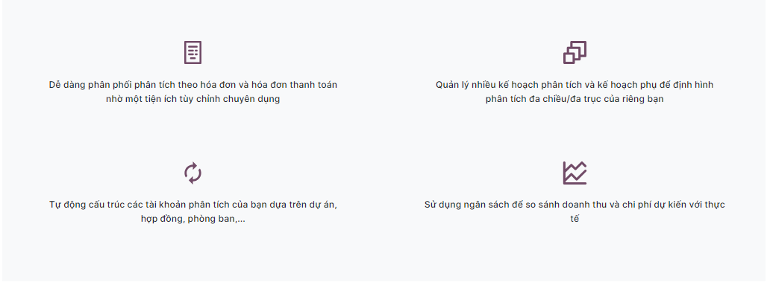 Dễ dàng phân phối phân tích theo hóa đơn và hóa đơn thanh toán nhờ một tiện ích tùy chỉnh chuyên dụng

Quản lý nhiều kế hoạch phân tích và kế hoạch phụ để định hình phân tích đa chiều/đa trục của riêng bạn

Tự động cấu trúc các tài khoản phân tích của bạn dựa trên dự án, hợp đồng, phòng ban,...

Sử dụng ngân sách để so sánh doanh thu và chi phí dự kiến với thực tế